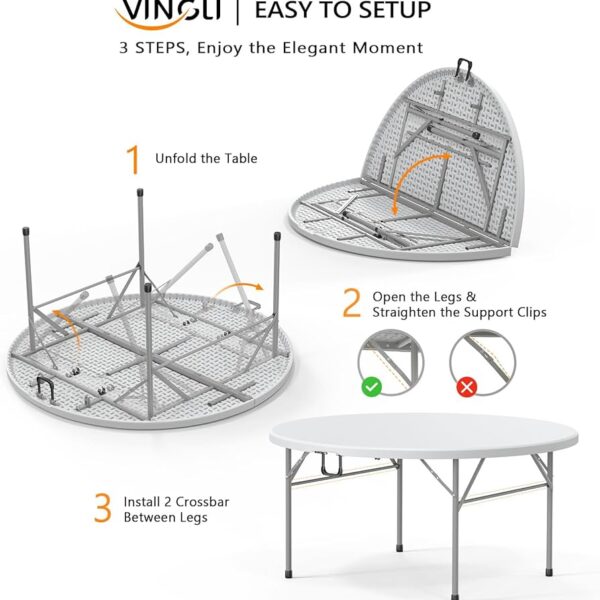 VINGLI | EASY TO SETUP

3 STEPS, Enjoy the Elegant Moment

1 Unfold the Table

2 Open the Legs & Straighten the Support Clips

3 Install 2 Crossbar Between Legs